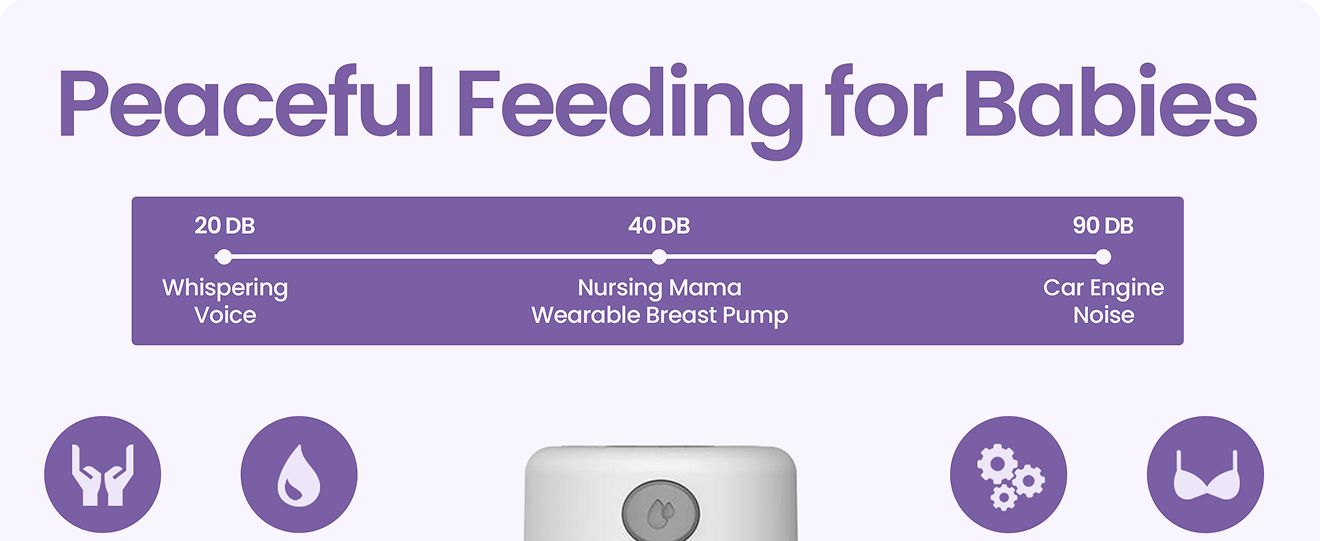 Peaceful Feeding for Babies

20 DB
Whispering Voice

40 DB
Nursing Mama Wearable Breast Pump

90 DB
Car Engine Noise